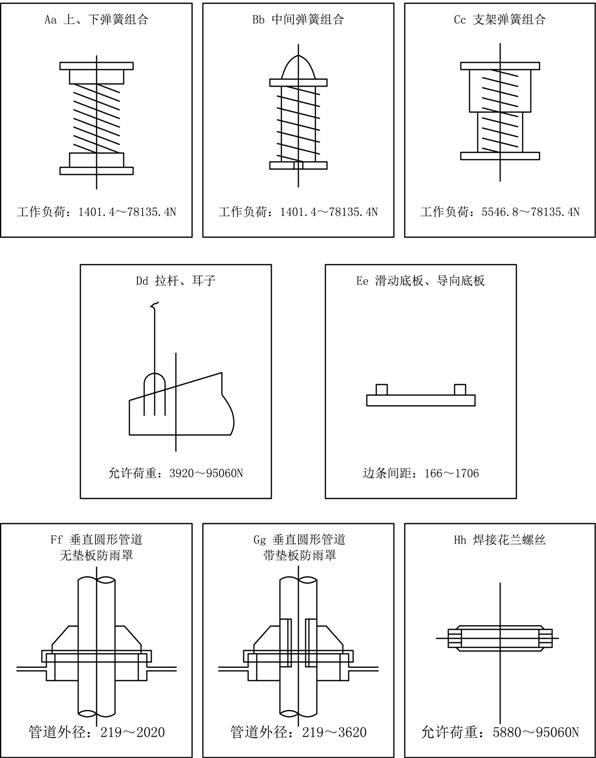 Aa 上、下弹簧组合

工作负荷：1401.4～78135.4N

Bb 中间弹簧组合

工作负荷：1401.4～78135.4N

Cc 支架弹簧组合

工作负荷：5546.8～78135.4N

Dd 拉杆、耳子

允许荷重：3920～95060N

Ee 滑动底板、导向底板

边条间距：166～1706

Ff 垂直圆形管道
无垫板防雨罩

管道外径：219～2020

Gg 垂直圆形管道
带垫板防雨罩

管道外径：219～3620

Hh 焊接花兰螺丝

允许荷重：5880～95060N